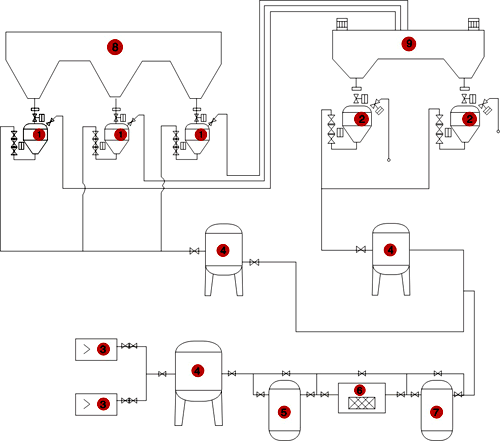 8

9

1

1

1

2

2

4

4

3

3

4

5

6

7