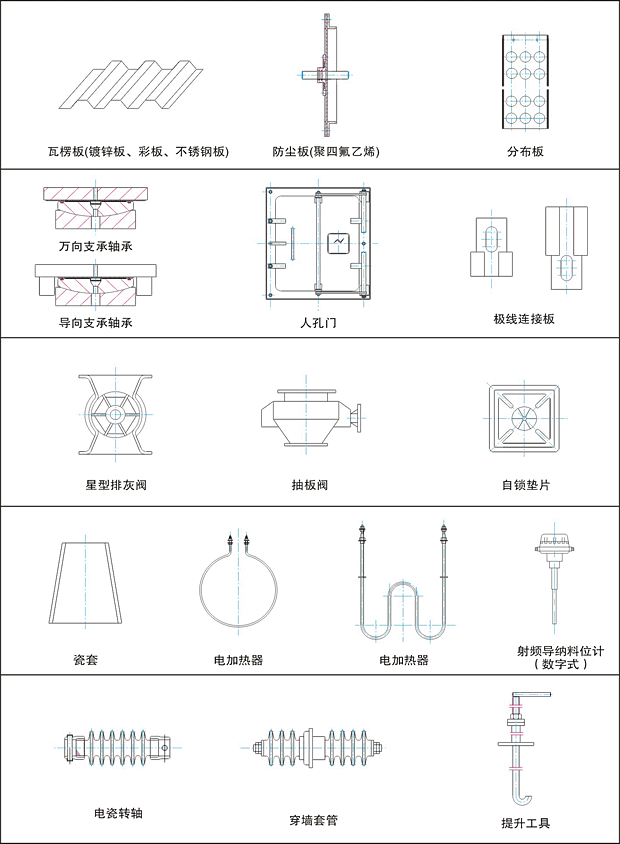 瓦楞板(镀锌板、彩板、不锈钢板)

防尘板(聚四氟乙烯)

分布板

万向支承轴承

导向支承轴承

人孔门

极线连接板

星型排灰阀

抽板阀

自锁垫片

瓷套

电加热器

电加热器

射频导纳料位计
(数字式)

电瓷转轴

穿墙套管

提升工具